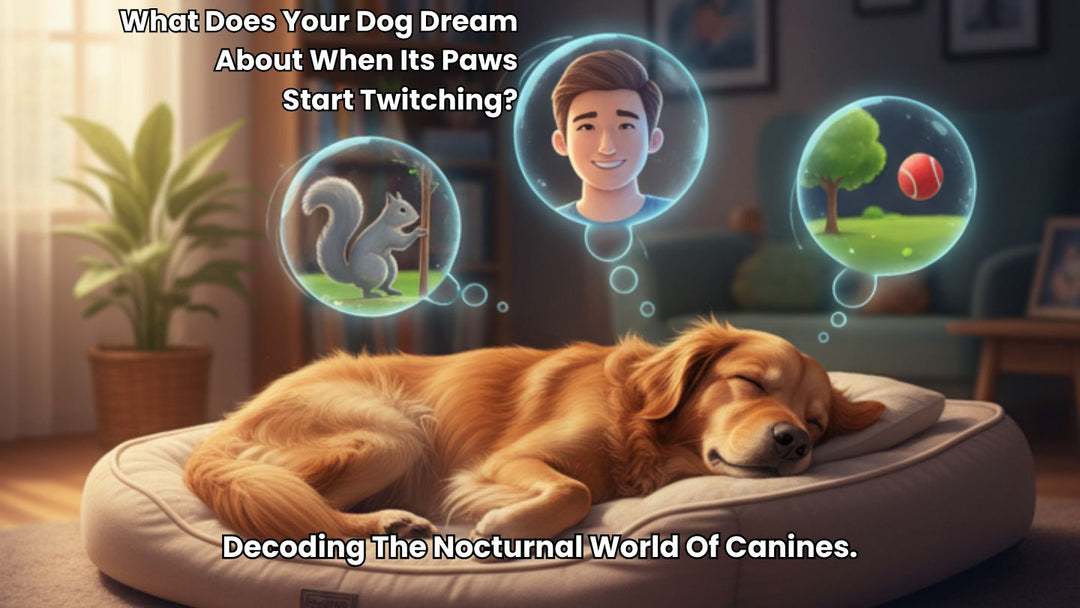 What Does Your Dog Dream About When Its Paws Start Twitching?

Decoding The Nocturnal World Of Canines.